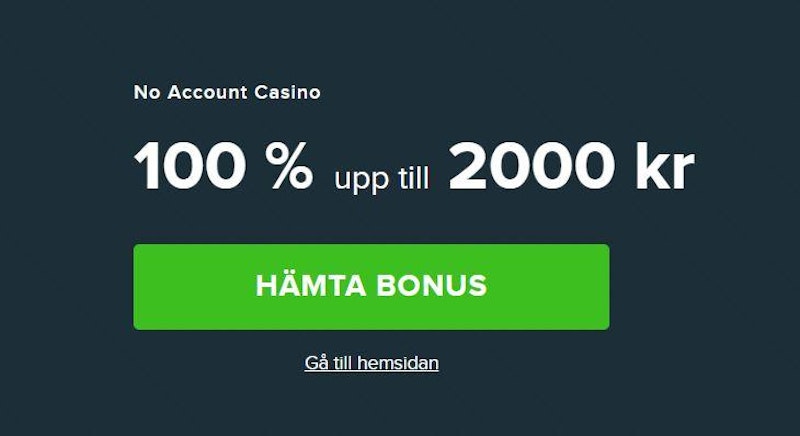 No Account Casino

100 % upp till 2000 kr

HÄMTA BONUS

Gå till hemsidan